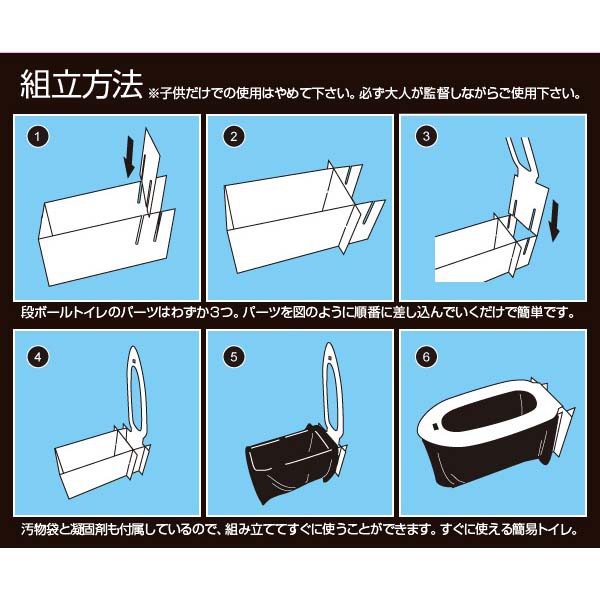 組立方法 ※子供だけでの使用はやめて下さい。必ず大人が監督しながらご使用下さい。

1

2

3

段ボールトイレのパーツはわずか3つ。パーツを図のように順番に差し込んでいくだけで簡単です。

4

5

6

汚物袋と凝固剤も付属しているので、組み立ててすぐに使うことができます。すぐに使える簡易トイレ。